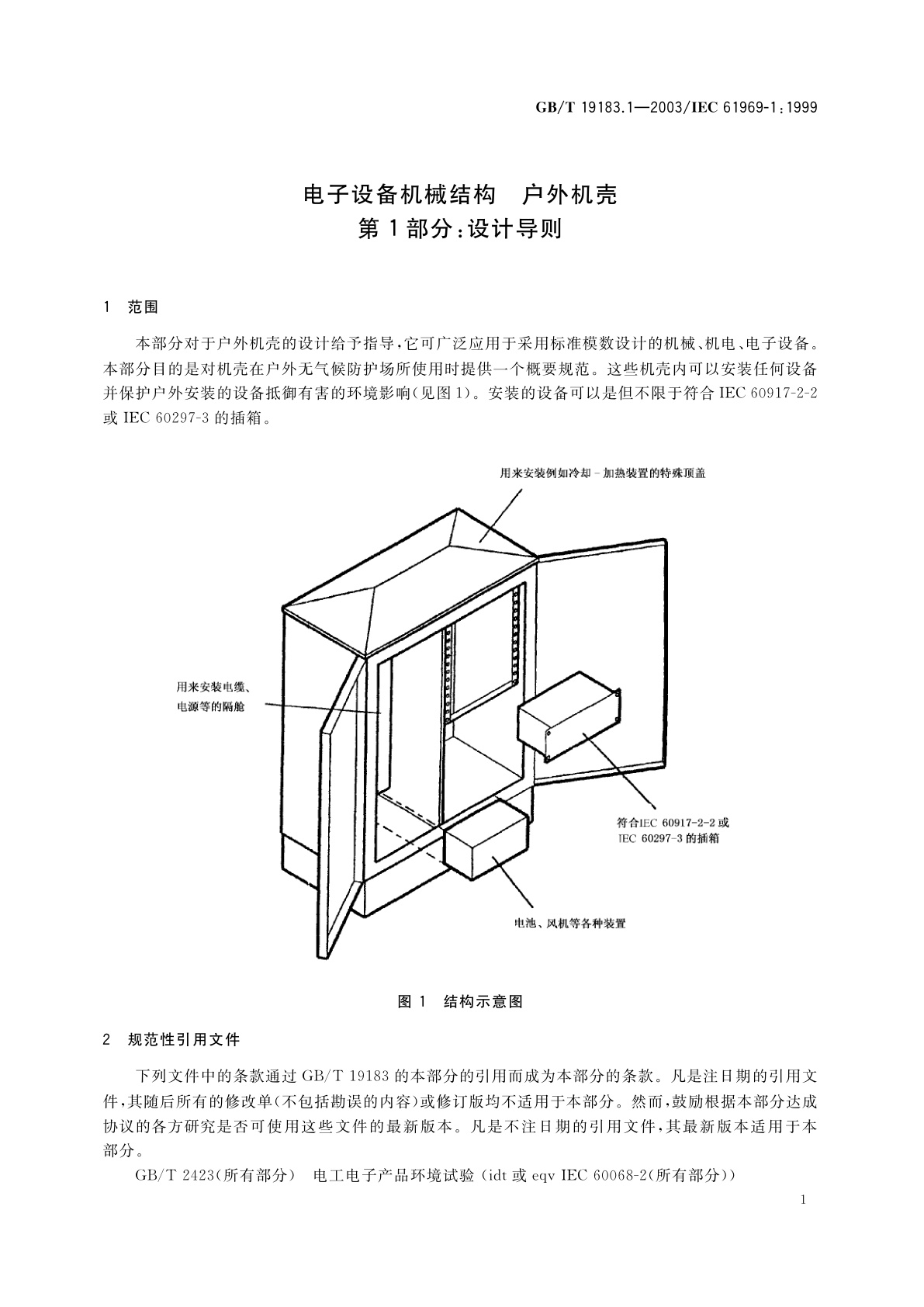 GB/T 19183.1—2003/IEC 61969-1:1999

电子设备机械结构　户外机壳
第 1 部分:设计导则

1　范围

本部分对于户外机壳的设计给予指导,它可广泛应用于采用标准模数设计的机械、机电、电子设备。本部分目的是对机壳在户外无气候防护场所使用时提供一个概要规范。这些机壳内可以安装任何设备并保护户外安装的设备抵御有害的环境影响(见图 1)。安装的设备可以是但不限于符合 IEC 60917-2-2 或 IEC 60297-3 的插箱。

用来安装例如冷却－加热装置的特殊顶盖

用来安装电缆、电源等的隔舱

符合IEC 60917-2-2 或 IEC 60297-3 的插箱

电池、风机等各种装置

图 1　结构示意图

2　规范性引用文件

下列文件中的条款通过 GB/T 19183 的本部分的引用而成为本部分的条款。凡是注日期的引用文件,其随后所有的修改单(不包括勘误的内容)或修订版均不适用于本部分。然而,鼓励根据本部分达成协议的各方研究是否可使用这些文件的最新版本。凡是不注日期的引用文件,其最新版本适用于本部分。

GB/T 2423(所有部分)　电工电子产品环境试验 (idt 或 eqv IEC 60068-2(所有部分))

1