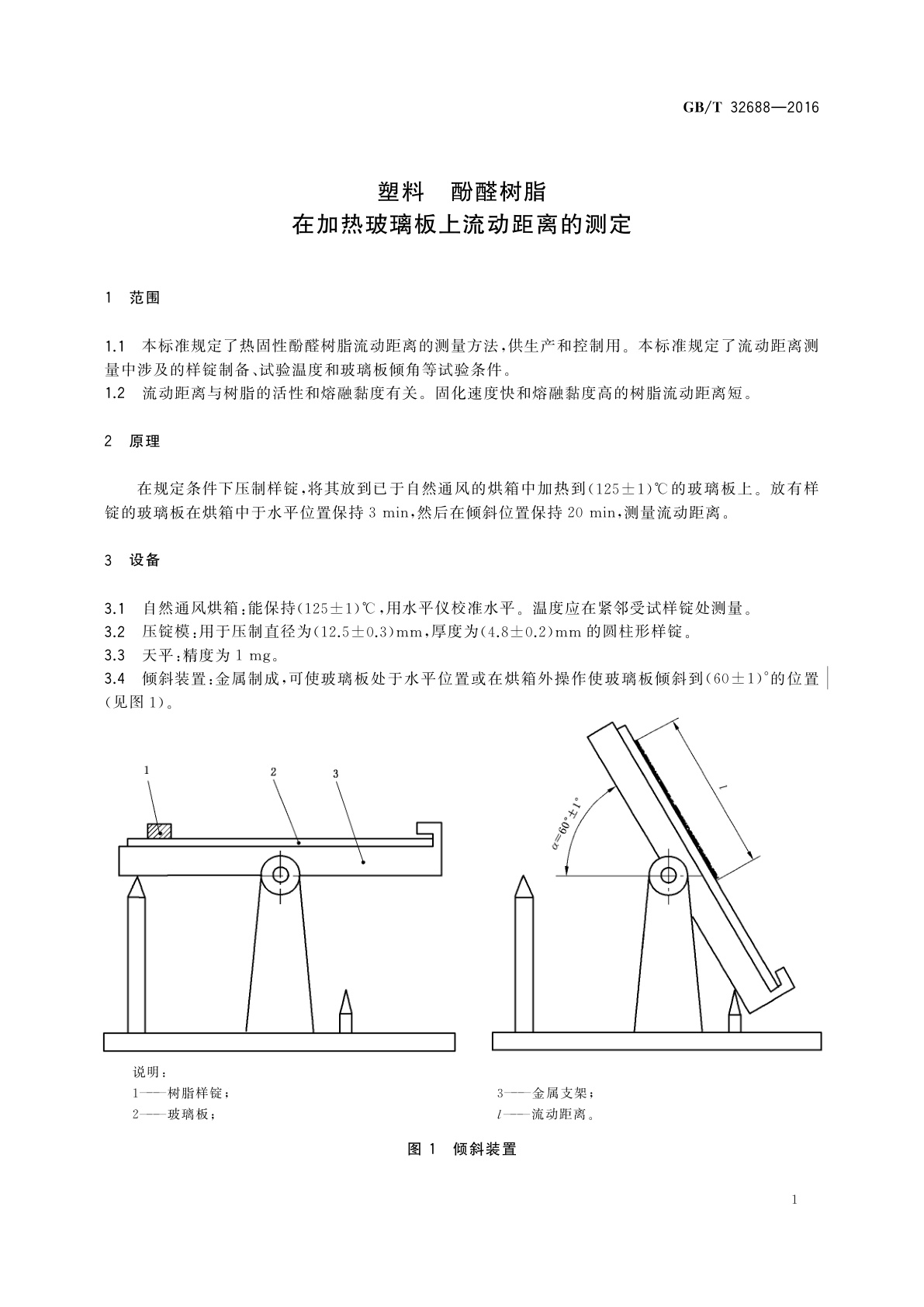 GB/T 32688—2016

塑料　酚醛树脂
在加热玻璃板上流动距离的测定

1　范围

1.1　本标准规定了热固性酚醛树脂流动距离的测量方法，供生产和控制用。本标准规定了流动距离测量中涉及的样锭制备、试验温度和玻璃板倾角等试验条件。
1.2　流动距离与树脂的活性和熔融黏度有关。固化速度快和熔融黏度高的树脂流动距离短。

2　原理

在规定条件下压制样锭，将其放到已于自然通风的烘箱中加热到(125±1)℃的玻璃板上。放有样锭的玻璃板在烘箱中于水平位置保持 3 min，然后在倾斜位置保持 20 min，测量流动距离。

3　设备

3.1　自然通风烘箱：能保持(125±1)℃，用水平仪校准水平。温度应在紧邻受试样锭处测量。
3.2　压锭模：用于压制直径为(12.5±0.3)mm，厚度为(4.8±0.2)mm 的圆柱形样锭。
3.3　天平：精度为 1 mg。
3.4　倾斜装置：金属制成，可使玻璃板处于水平位置或在烘箱外操作使玻璃板倾斜到(60±1)°的位置(见图 1)。

1
2
3
$\alpha=60°\pm1°$
$l$

说明：
1——树脂样锭；
2——玻璃板；
3——金属支架；
$l$——流动距离。

图 1　倾斜装置

1